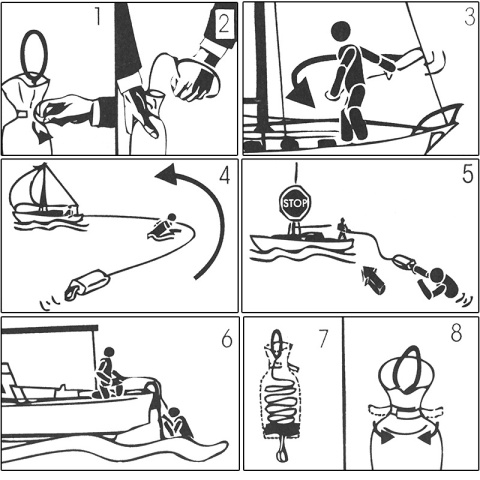 1
2
3
4
5
STOP
6
7
8