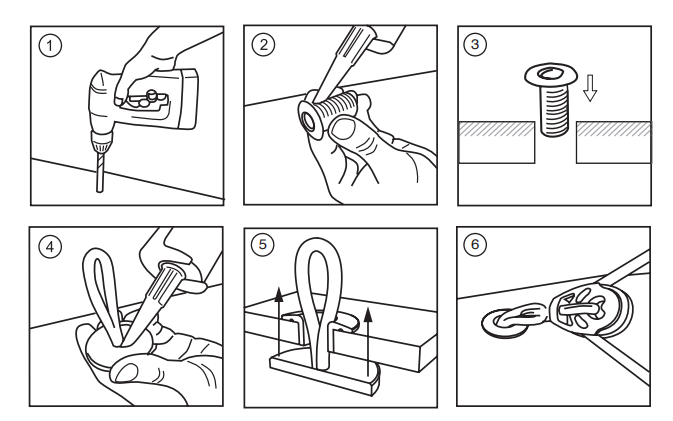 1
2
3
4
5
6