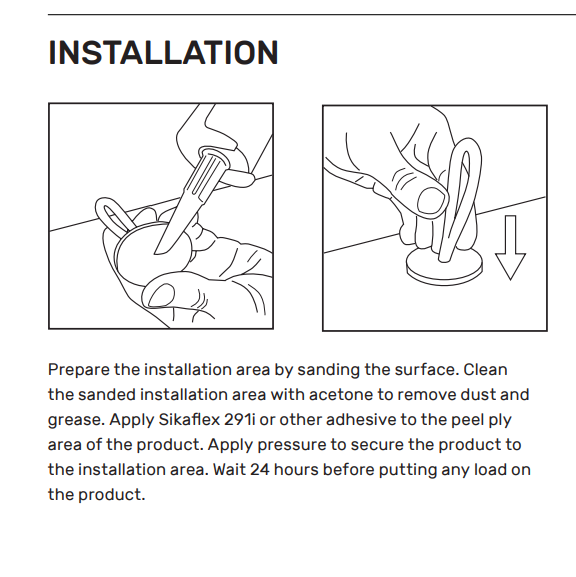 INSTALLATION

Prepare the installation area by sanding the surface. Clean the sanded installation area with acetone to remove dust and grease. Apply Sikaflex 291i or other adhesive to the peel ply area of the product. Apply pressure to secure the product to the installation area. Wait 24 hours before putting any load on the product.